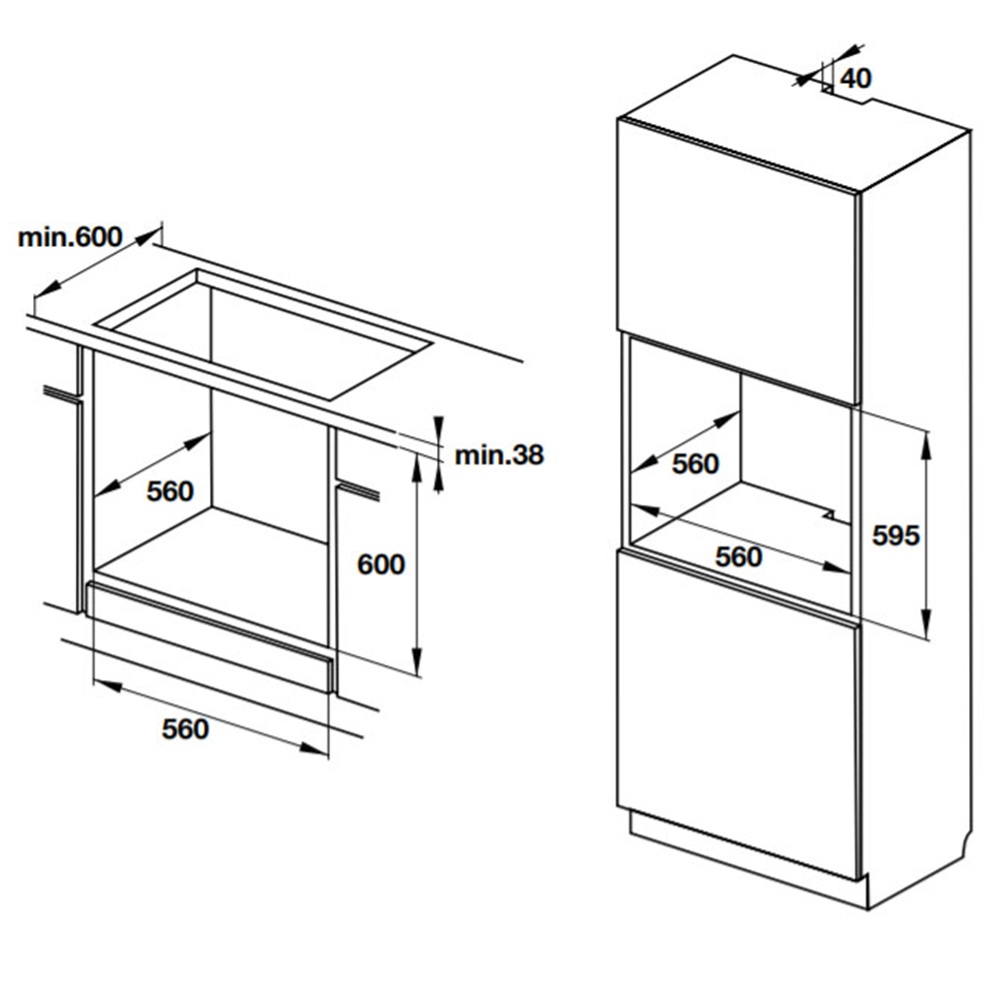 min.600

min.38

560

600

560

40

560

595

560