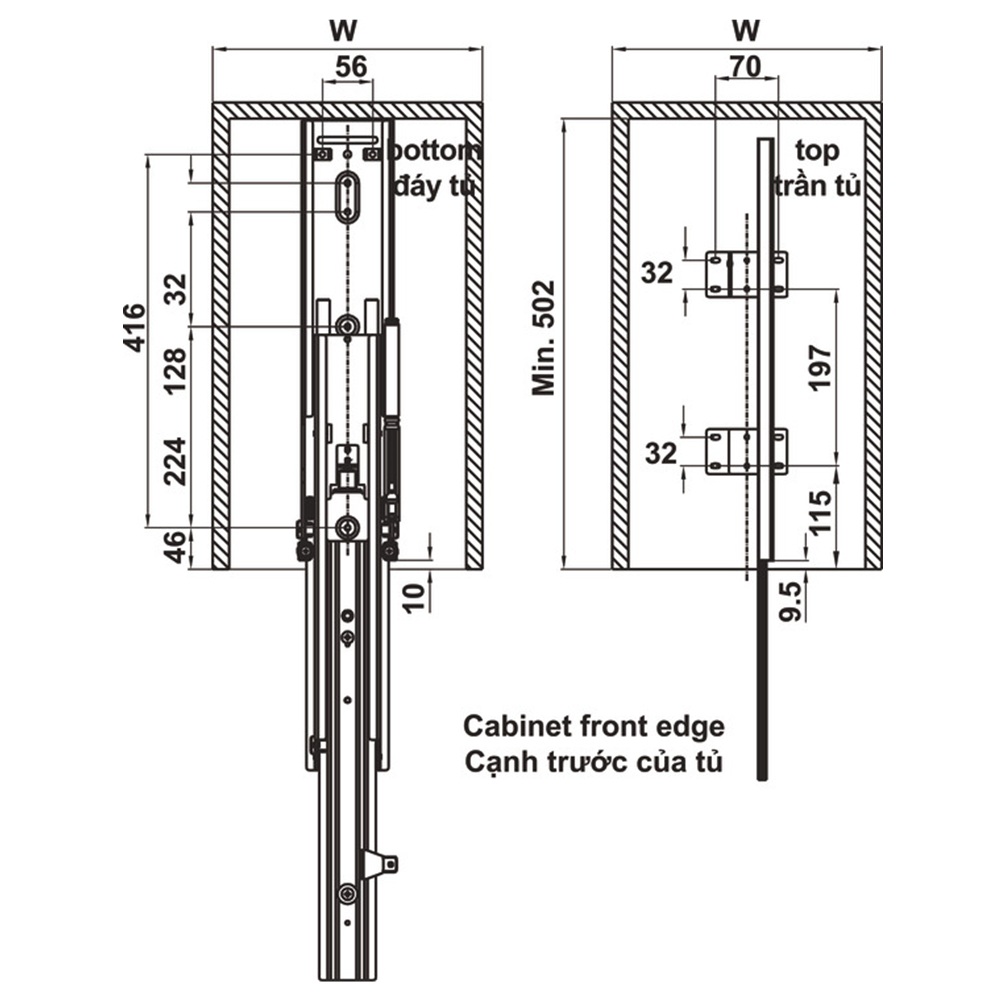 W
56
bottom
đáy tủ
416
32
128
224
46
10

W
70
top
trần tủ
Min. 502
32
197
32
115
9.5

Cabinet front edge
Cạnh trước của tủ