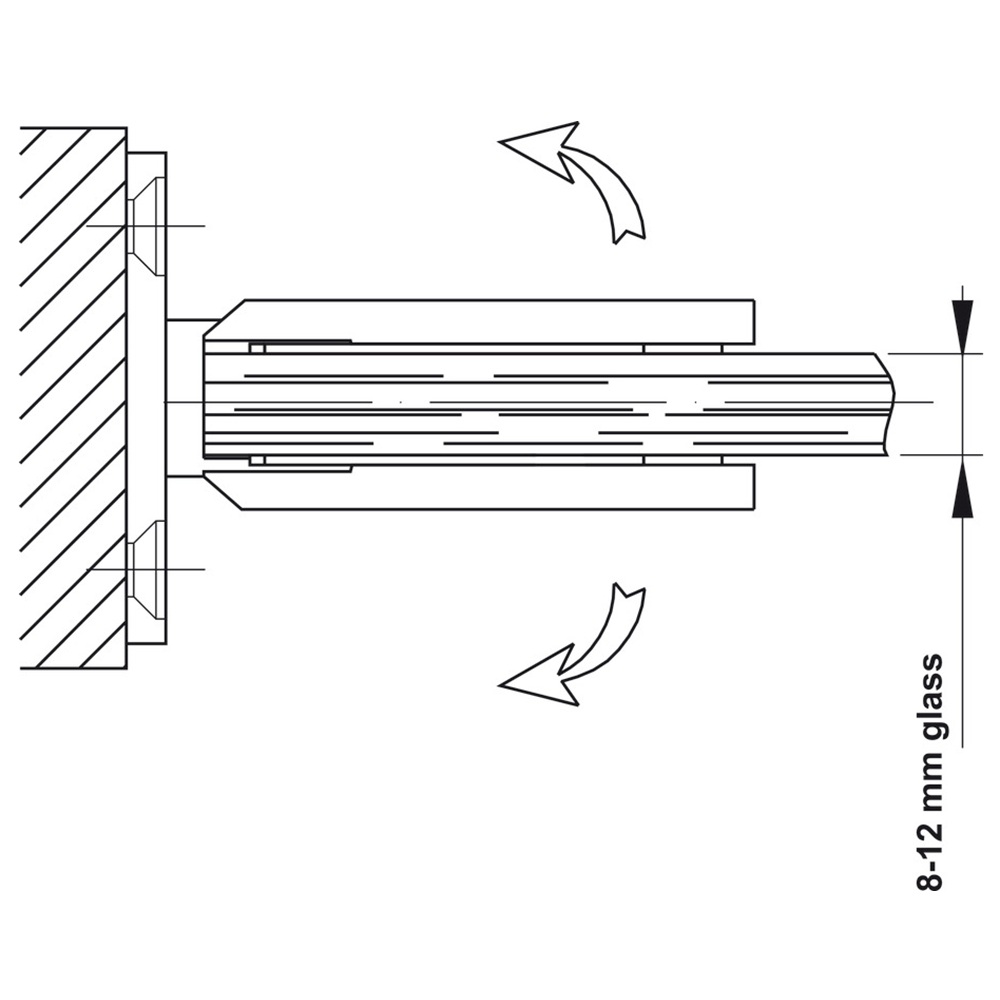 8-12 mm glass